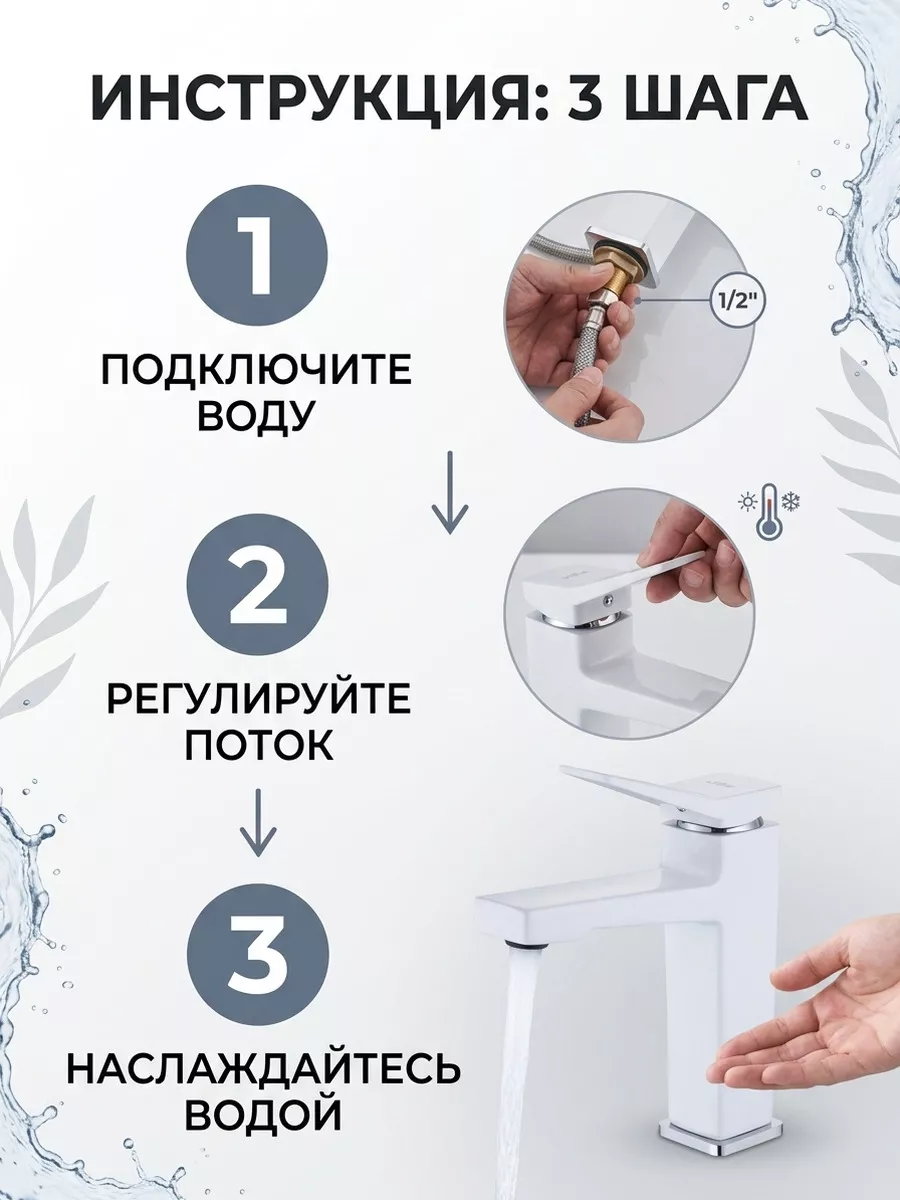 ИНСТРУКЦИЯ: 3 ШАГА

1

ПОДКЛЮЧИТЕ ВОДУ

1/2"

2

РЕГУЛИРУЙТЕ ПОТОК

3

НАСЛАЖДАЙТЕСЬ ВОДОЙ